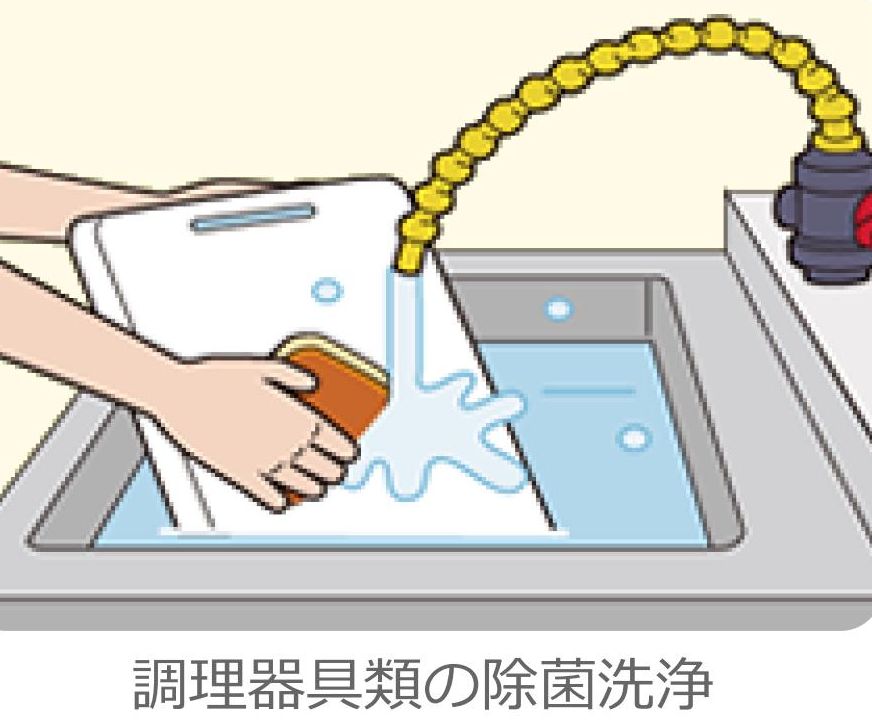 調理器具類の除菌洗浄